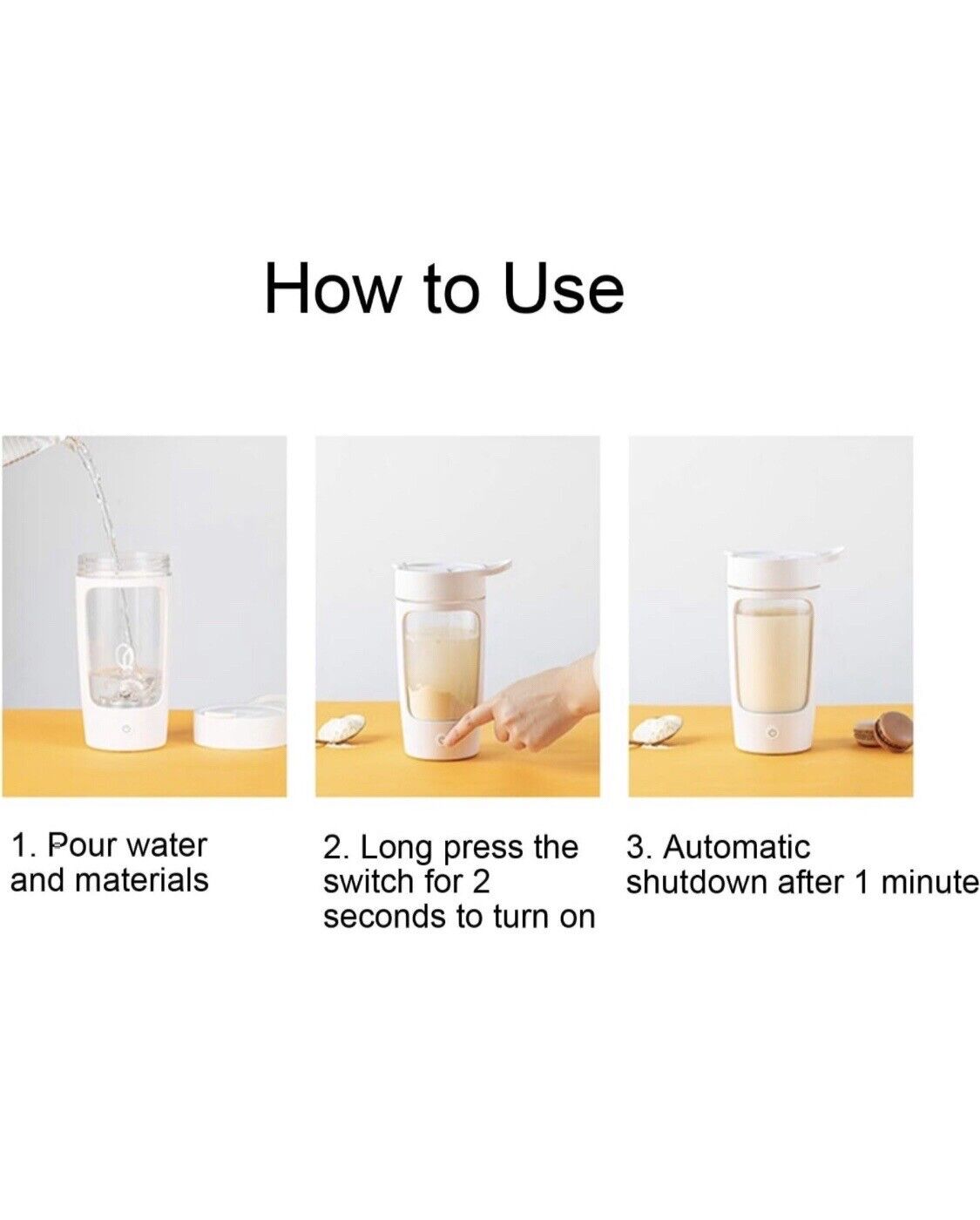 How to Use

1. Pour water and materials

2. Long press the switch for 2 seconds to turn on

3. Automatic shutdown after 1 minute